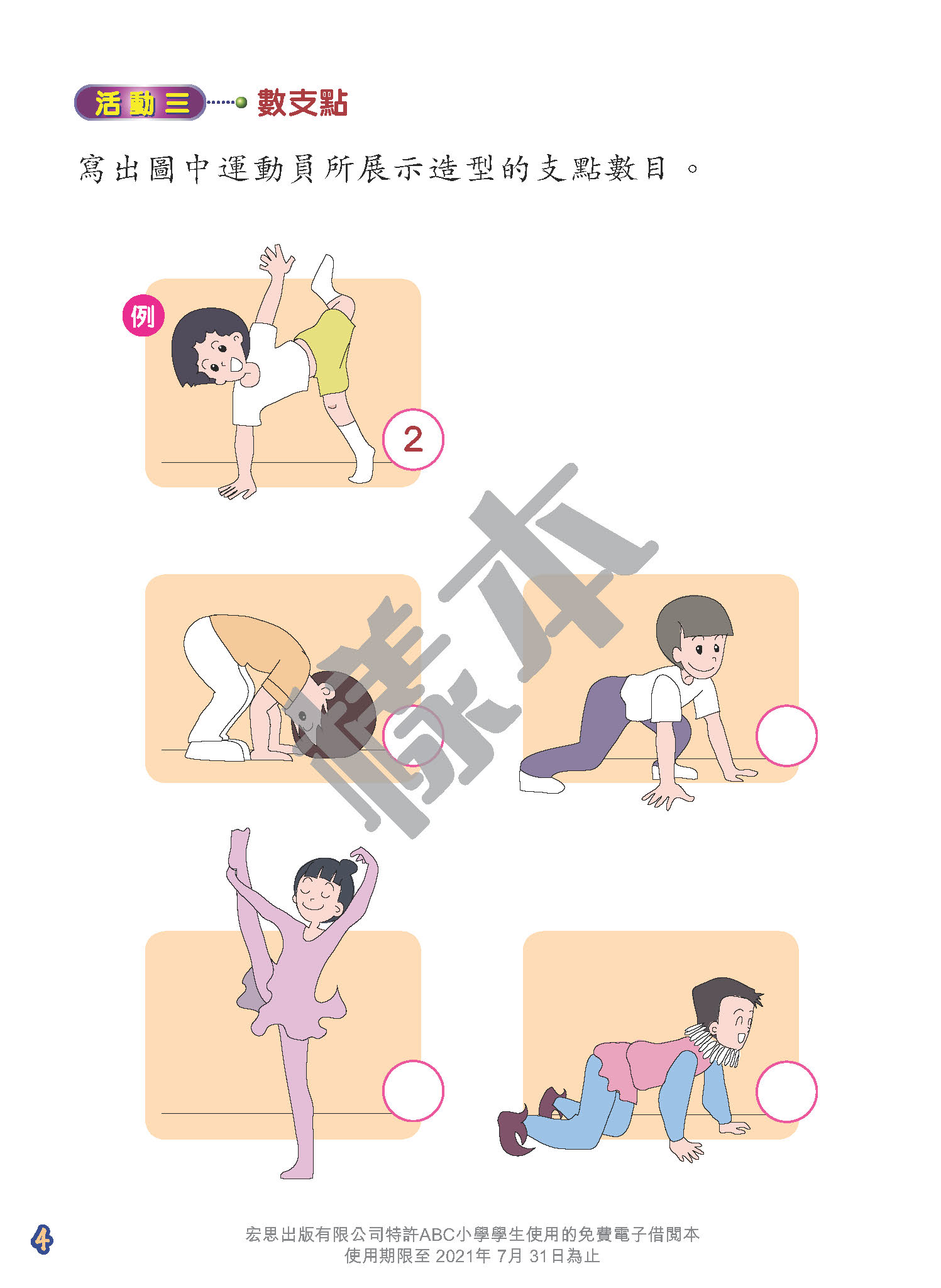 活動三 數支點

寫出圖中運動員所展示造型的支點數目。

例

2

樣本

4

宏思出版有限公司特許ABC小學學生使用的免費電子借閱本
使用期限至 2021年 7月 31日為止